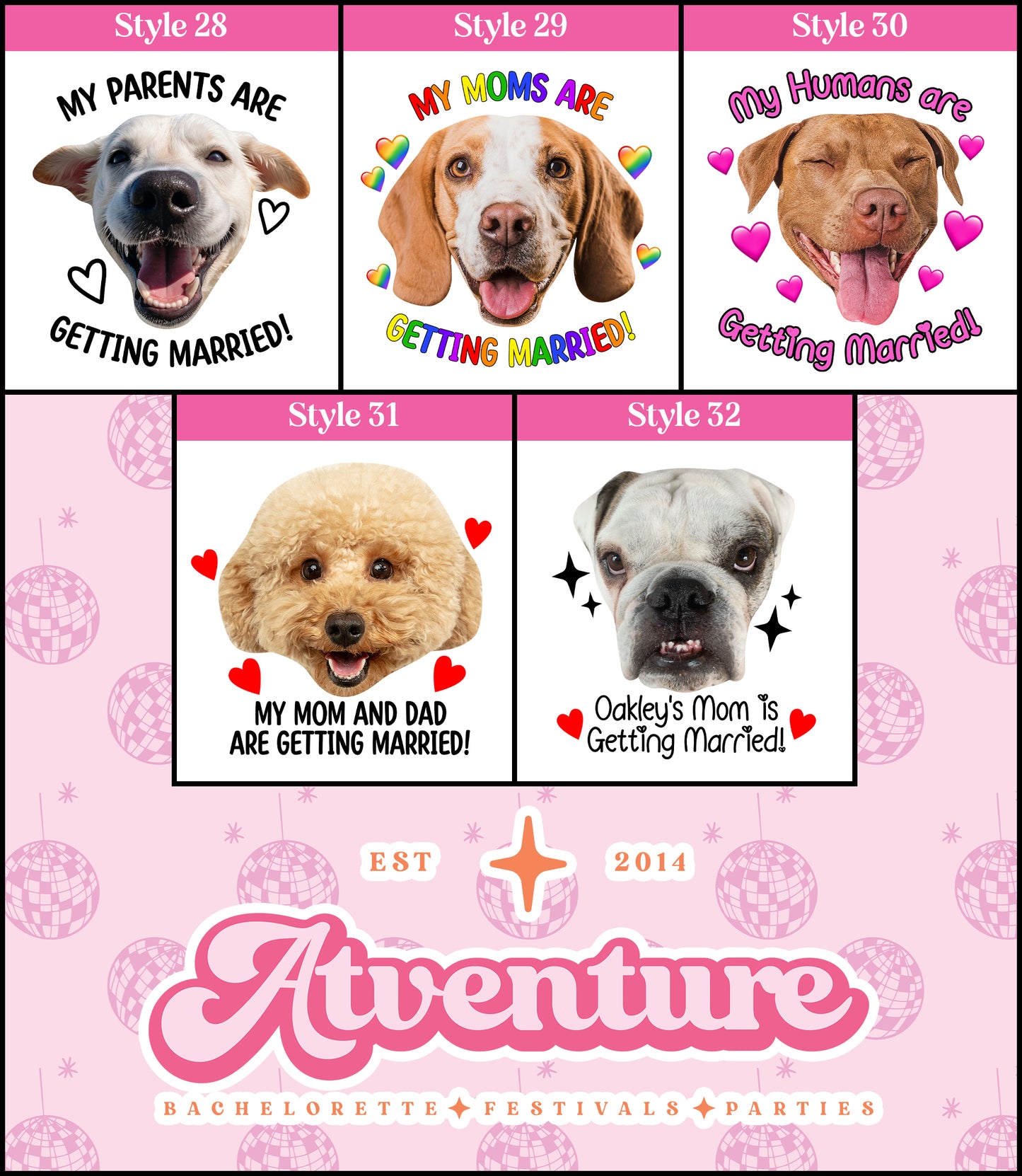 Style 28

MY PARENTS ARE GETTING MARRIED!

Style 29

MY MOMS ARE GETTING MARRIED!

Style 30

My Humans are Getting Married!

Style 31

MY MOM AND DAD ARE GETTING MARRIED!

Style 32

Oakley's Mom is Getting Married!

EST 2014

Atventure

BACHELORETTE FESTIVALS PARTIES