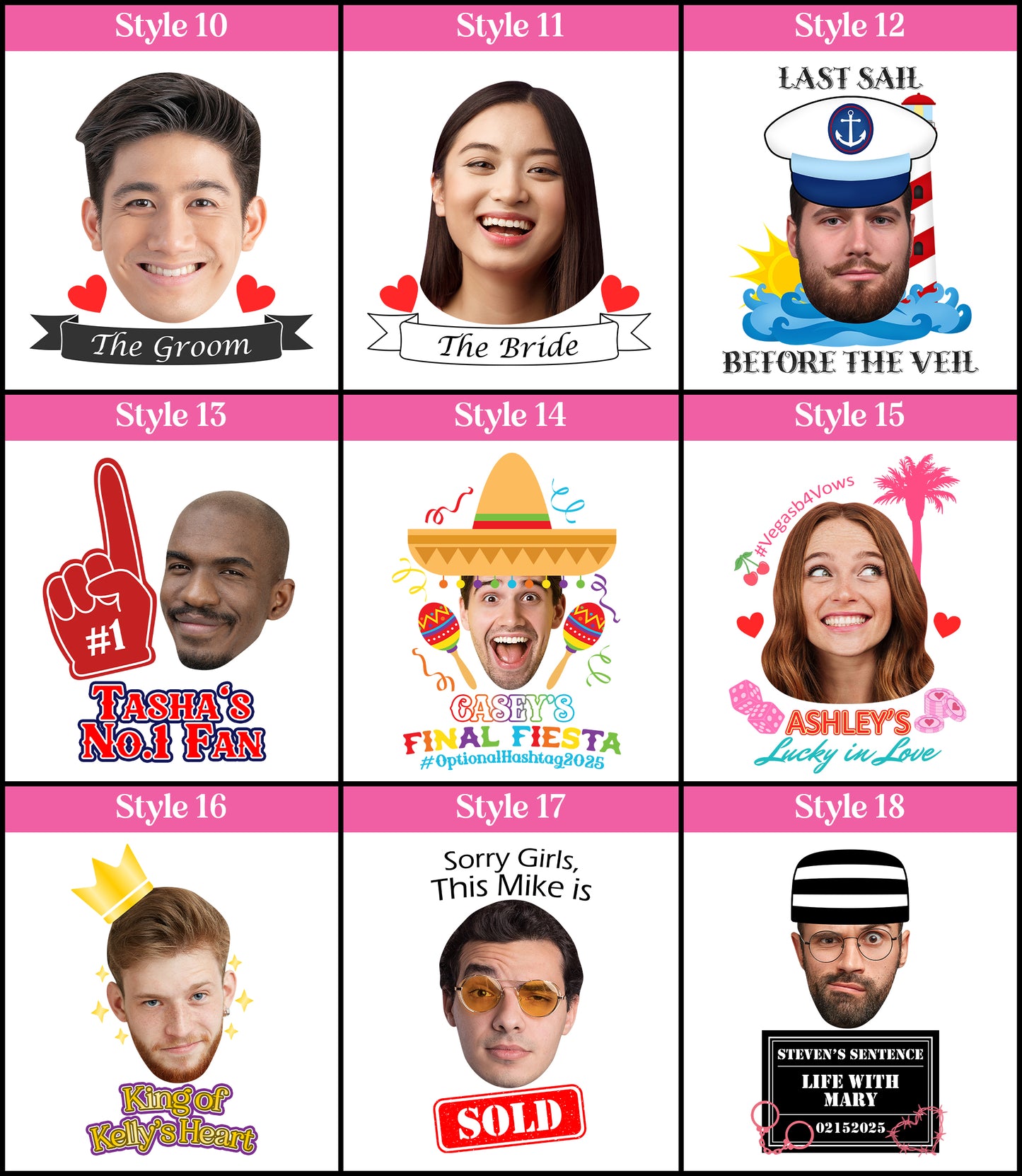 Style 10

The Groom

Style 11

The Bride

Style 12

LAST SAIL

BEFORE THE VEIL

Style 13

#1

TASHA'S No.1 FAN

Style 14

CASEY'S FINAL FIESTA #OptionalHashtag2025

Style 15

#Vegasb4Vows

ASHLEY'S Lucky in Love

Style 16

King of Kelly's Heart

Style 17

Sorry Girls, This Mike is

SOLD

Style 18

STEVEN'S SENTENCE

LIFE WITH MARY

02152025